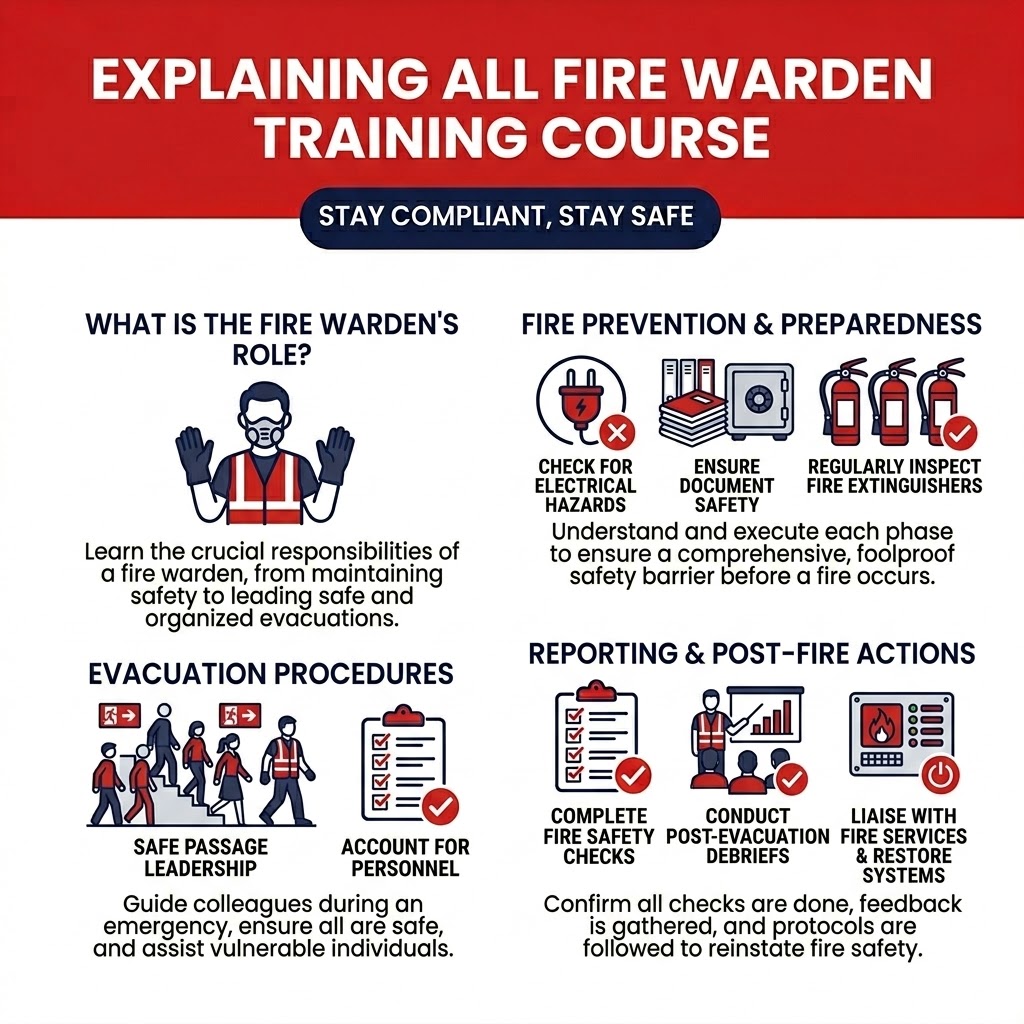 EXPLAINING ALL FIRE WARDEN TRAINING COURSE

STAY COMPLIANT, STAY SAFE

WHAT IS THE FIRE WARDEN'S ROLE?

Learn the crucial responsibilities of a fire warden, from maintaining safety to leading safe and organized evacuations.

EVACUATION PROCEDURES

SAFE PASSAGE LEADERSHIP

ACCOUNT FOR PERSONNEL

Guide colleagues during an emergency, ensure all are safe, and assist vulnerable individuals.

FIRE PREVENTION & PREPAREDNESS

CHECK FOR ELECTRICAL HAZARDS

ENSURE DOCUMENT SAFETY

REGULARLY INSPECT FIRE EXTINGUISHERS

Understand and execute each phase to ensure a comprehensive, foolproof safety barrier before a fire occurs.

REPORTING & POST-FIRE ACTIONS

COMPLETE FIRE SAFETY CHECKS

CONDUCT POST-EVACUATION DEBRIEFS

LIAISE WITH FIRE SERVICES & RESTORE SYSTEMS

Confirm all checks are done, feedback is gathered, and protocols are followed to reinstate fire safety.